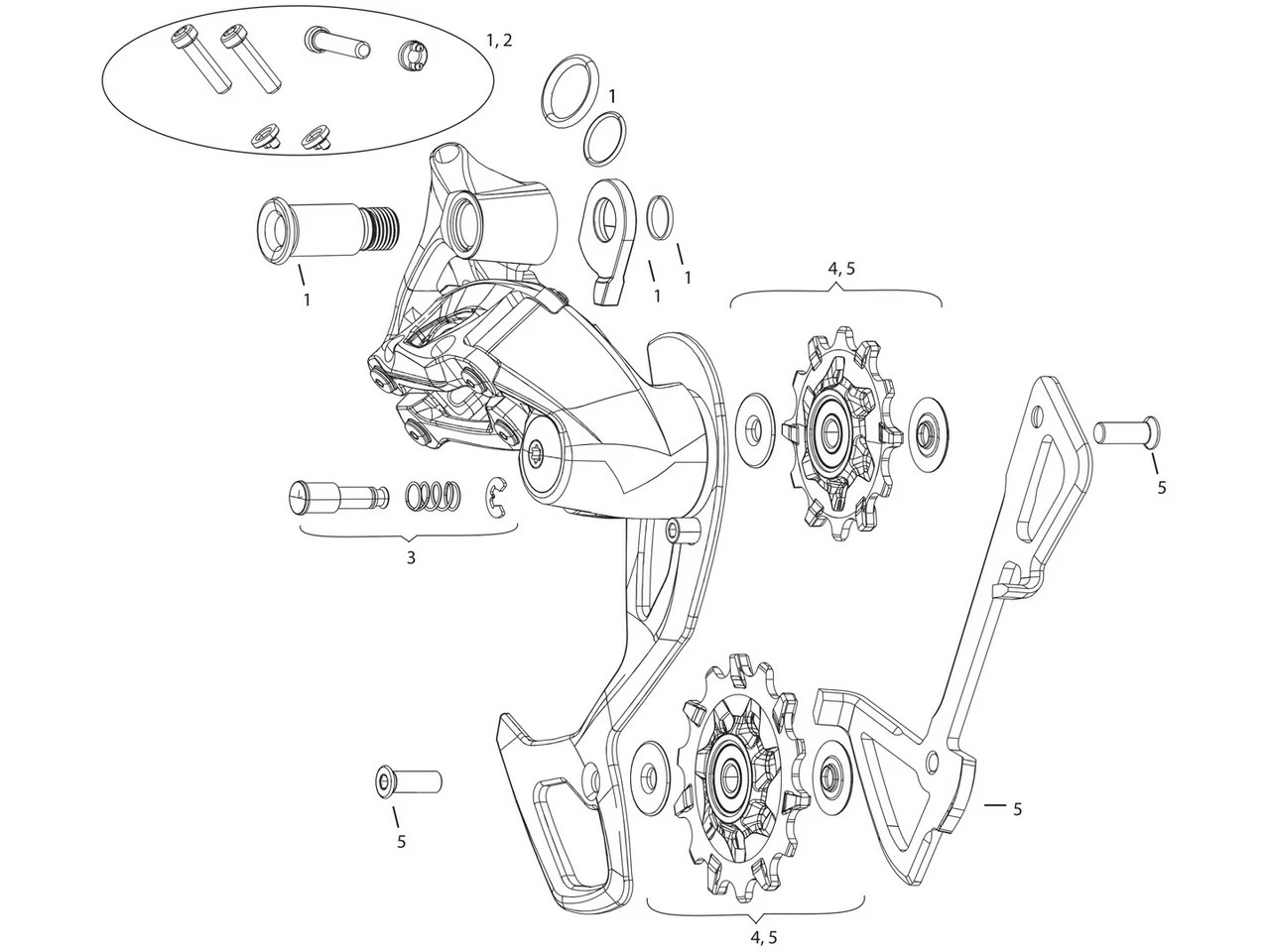 1, 2

1

1

1

1

4, 5

5

3

5

5

4, 5